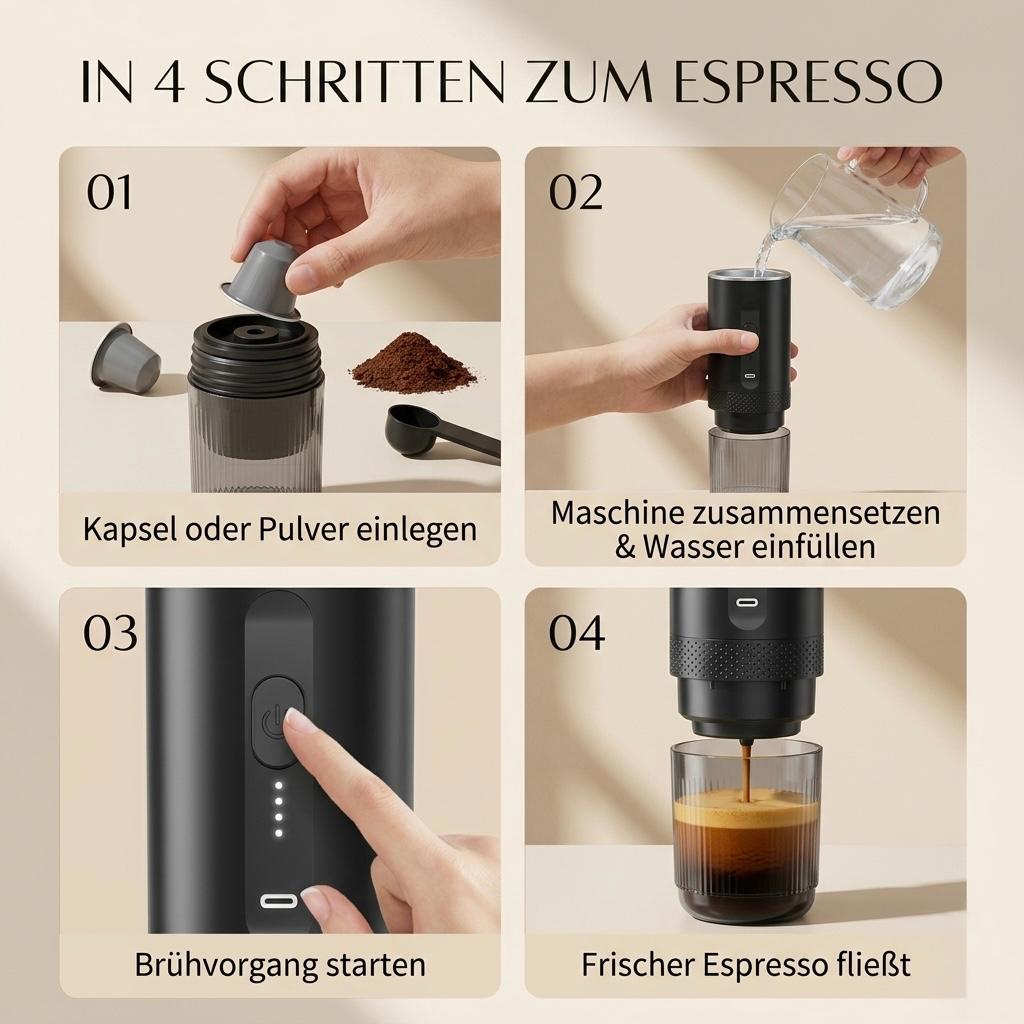 IN 4 SCHRITTEN ZUM ESPRESSO

01

Kapsel oder Pulver einlegen

02

Maschine zusammensetzen & Wasser einfüllen

03

Brühvorgang starten

04

Frischer Espresso fließt